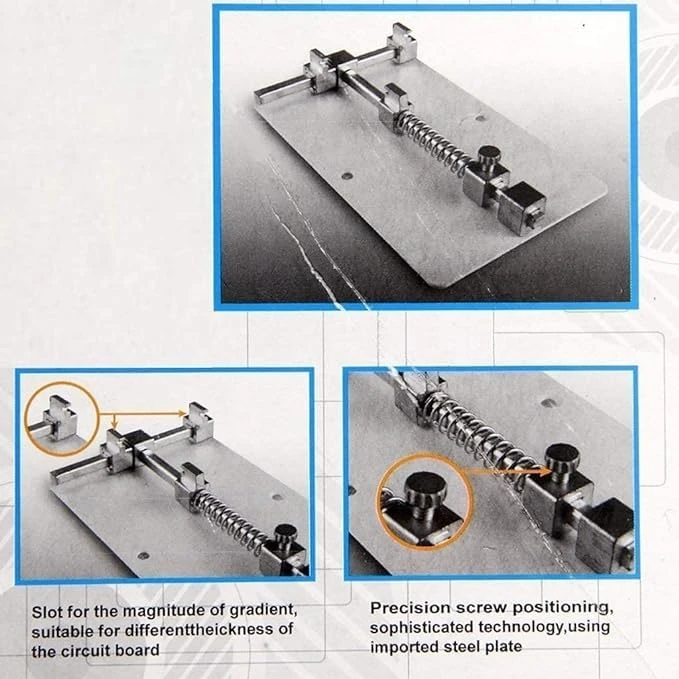 Slot for the magnitude of gradient, suitable for differenttheickness of the circuit board

Precision screw positioning, sophisticated technology,using imported steel plate